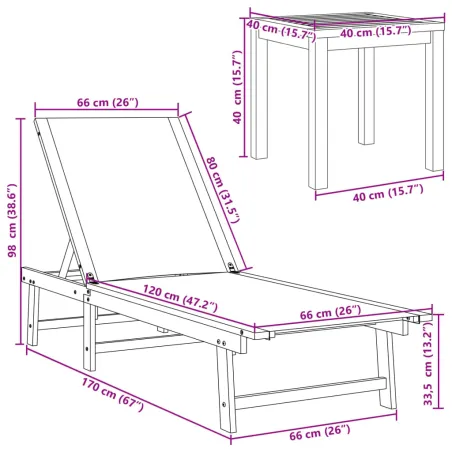 40 cm (15.7")
40 cm (15.7")
40 cm (15.7")
40 cm (15.7")
66 cm (26")
80 cm (31.5")
98 cm (38.6")
120 cm (47.2")
66 cm (26")
33,5 cm (13.2")
170 cm (67")
66 cm (26")