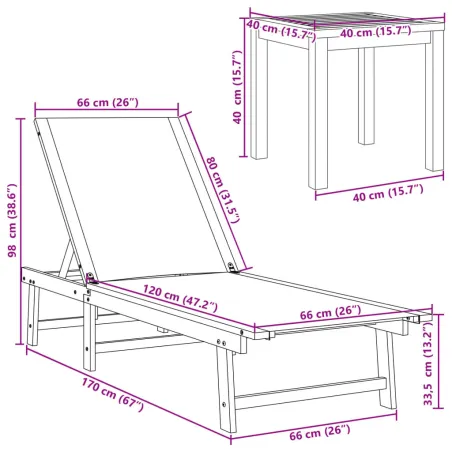 40 cm (15.7")
40 cm (15.7")
40 cm (15.7")
40 cm (15.7")
66 cm (26")
80 cm (31.5")
98 cm (38.6")
120 cm (47.2")
66 cm (26")
33,5 cm (13.2")
170 cm (67")
66 cm (26")