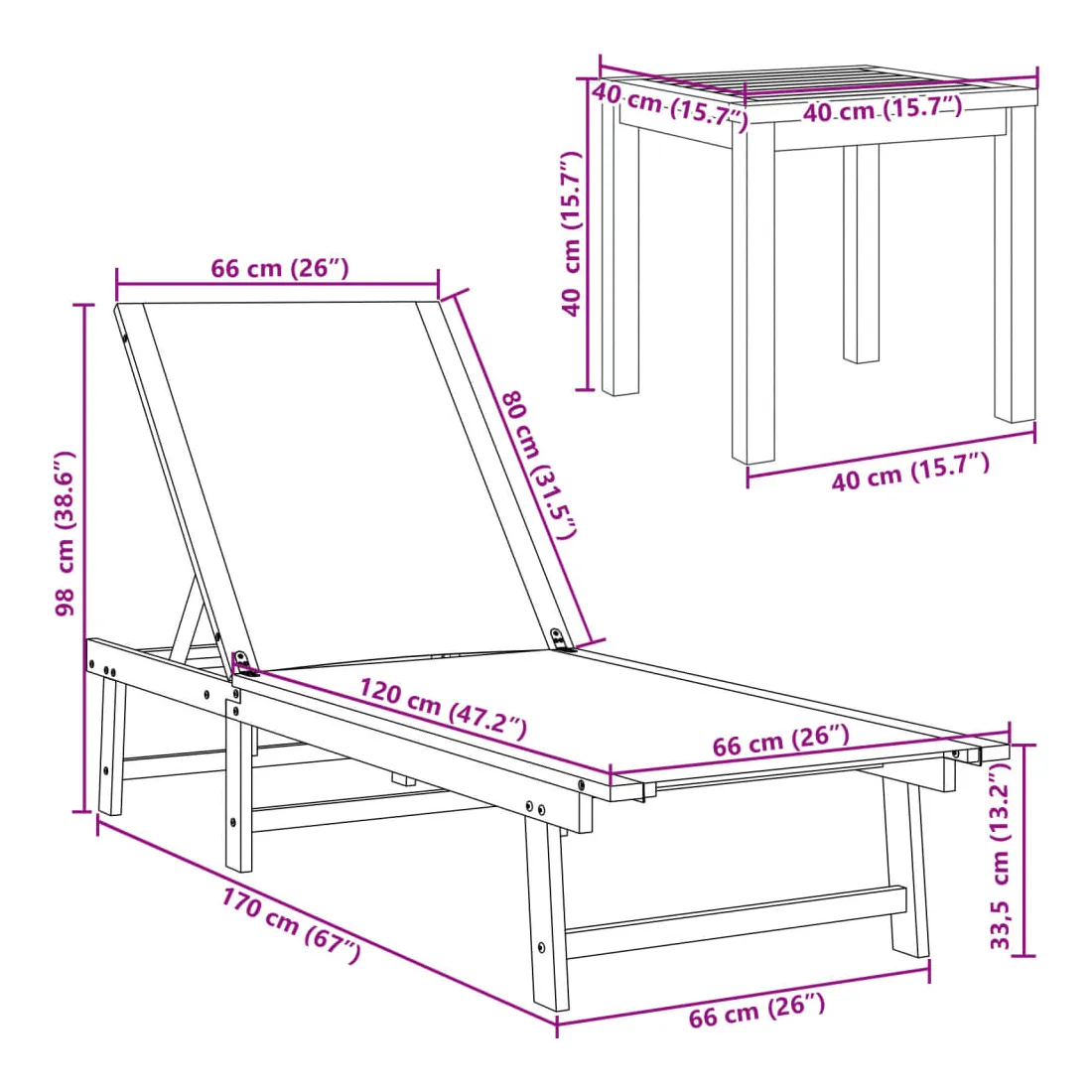 40 cm (15.7″)
40 cm (15.7″)
40 cm (15.7″)
40 cm (15.7″)
66 cm (26″)
80 cm (31.5″)
98 cm (38.6″)
120 cm (47.2″)
66 cm (26″)
33,5 cm (13.2″)
170 cm (67″)
66 cm (26″)