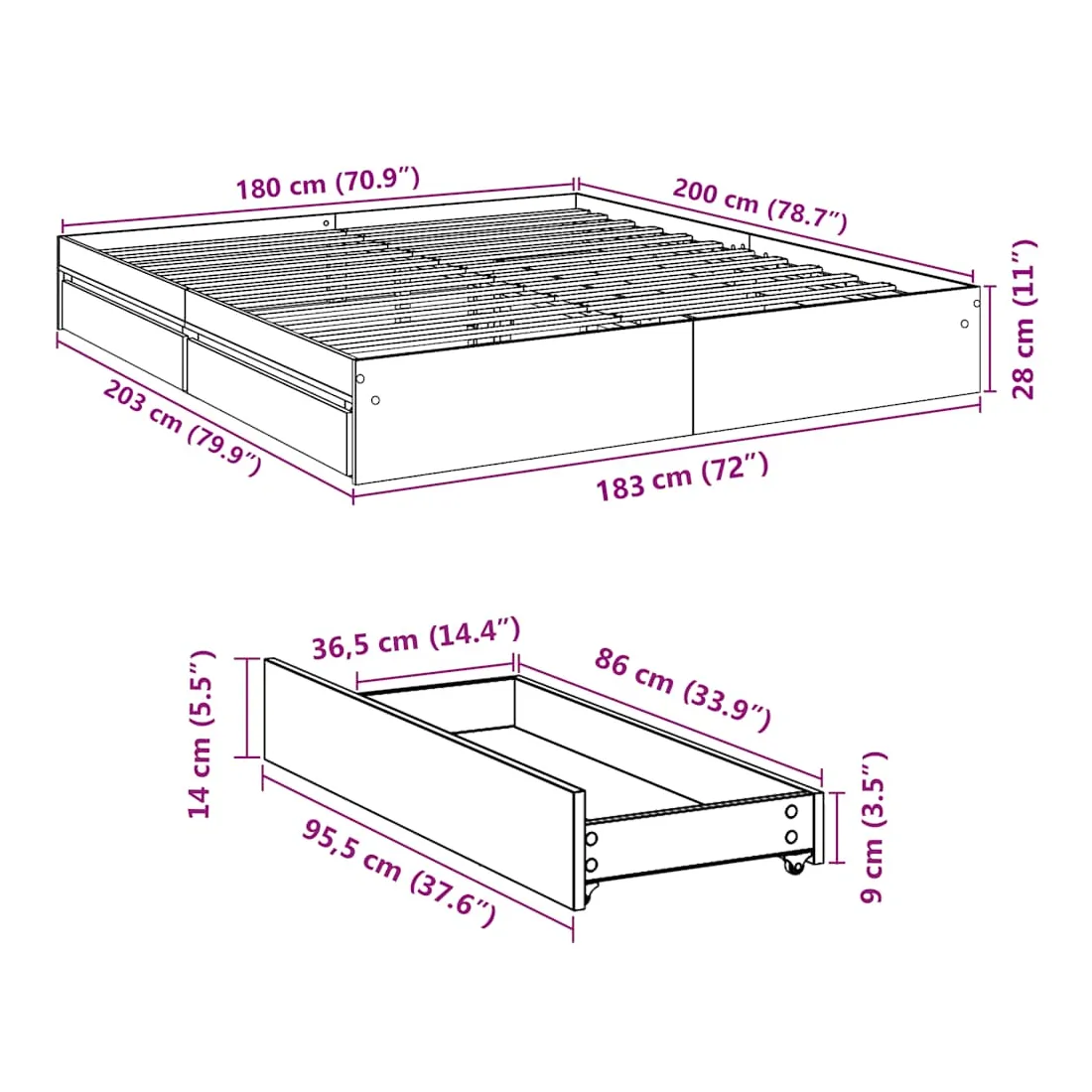 180 cm (70.9″)

200 cm (78.7″)

28 cm (11″)

203 cm (79.9″)

183 cm (72″)

36,5 cm (14.4″)

86 cm (33.9″)

14 cm (5.5″)

95,5 cm (37.6″)

9 cm (3.5″)