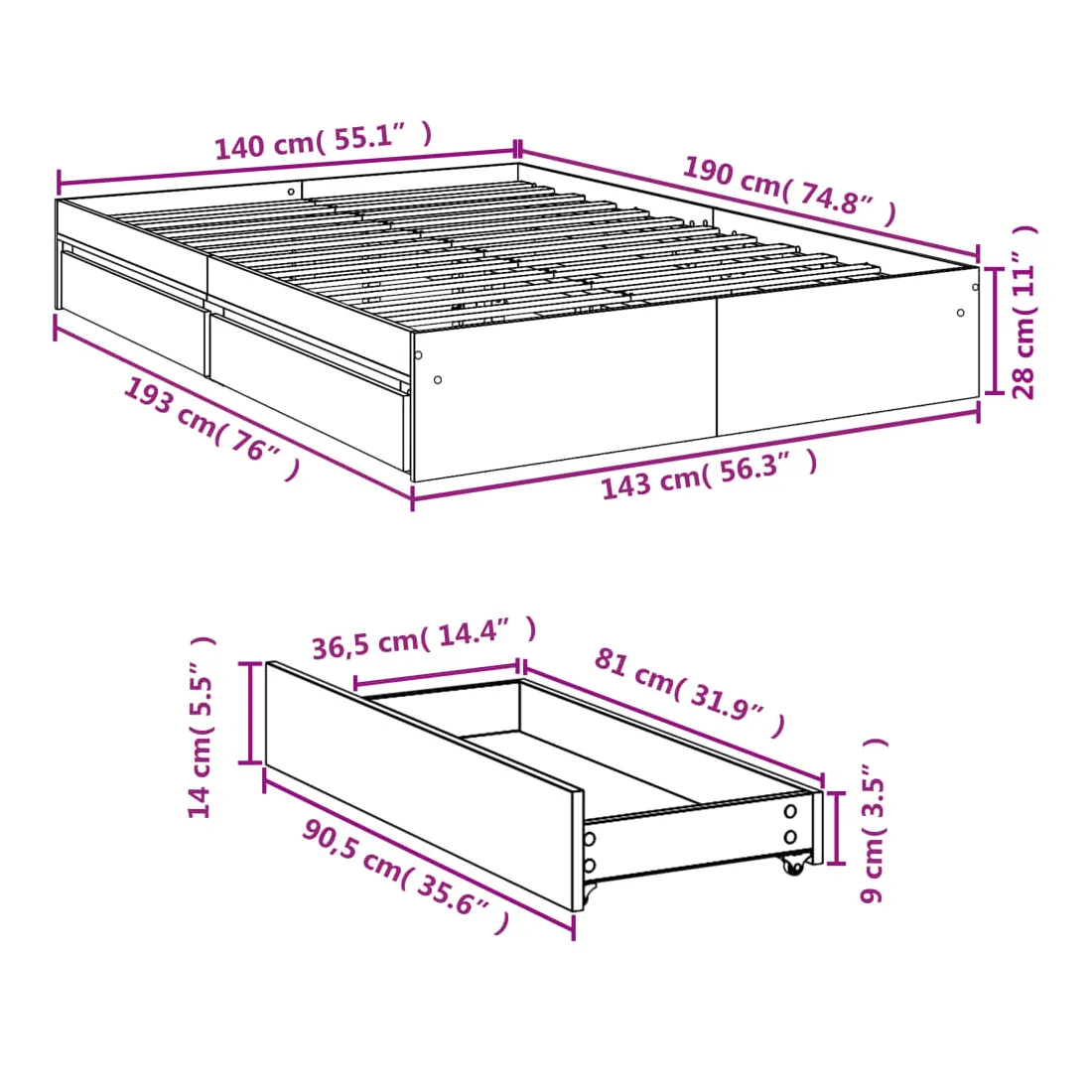 140 cm( 55.1" )
190 cm( 74.8" )
28 cm( 11" )
193 cm( 76" )
143 cm( 56.3" )
36,5 cm( 14.4" )
81 cm( 31.9" )
14 cm( 5.5" )
9 cm( 3.5" )
90,5 cm( 35.6" )