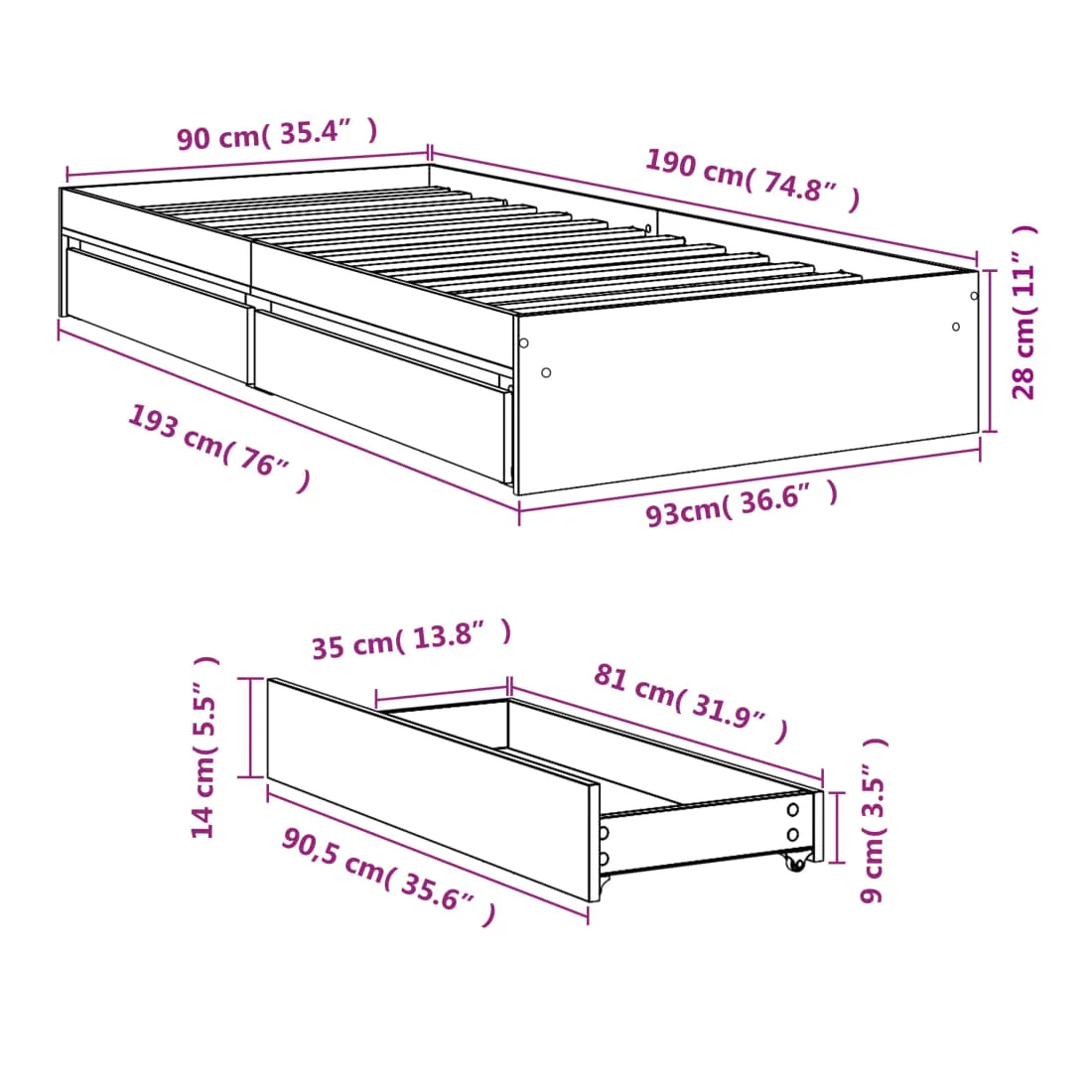 90 cm( 35.4” )

190 cm( 74.8” )

28 cm( 11” )

193 cm( 76” )

93cm( 36.6” )

35 cm( 13.8” )

81 cm( 31.9” )

14 cm( 5.5” )

9 cm( 3.5” )

90,5 cm( 35.6” )