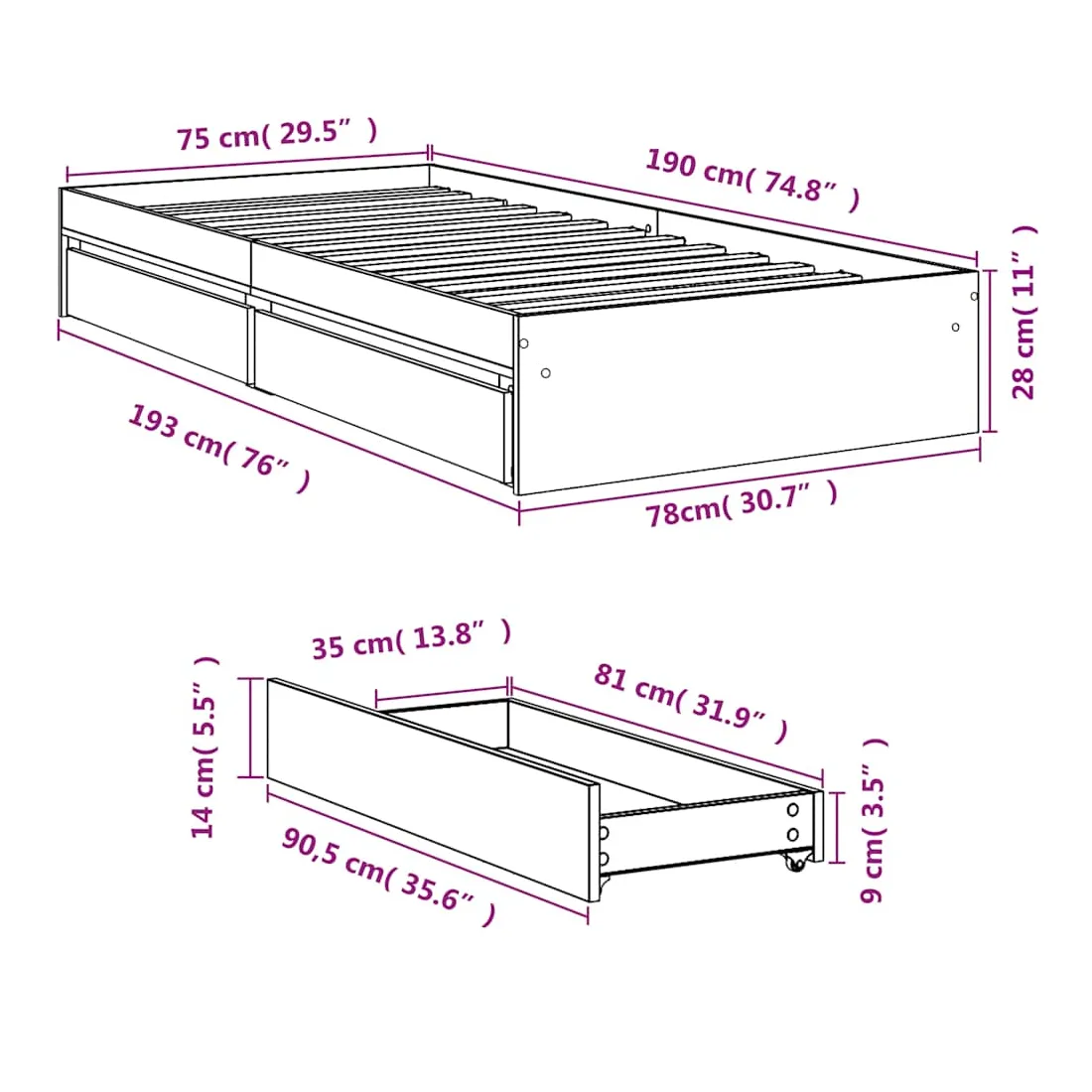 75 cm( 29.5” )

190 cm( 74.8” )

28 cm( 11” )

193 cm( 76” )

78cm( 30.7” )

35 cm( 13.8” )

81 cm( 31.9” )

14 cm( 5.5” )

9 cm( 3.5” )

90,5 cm( 35.6” )